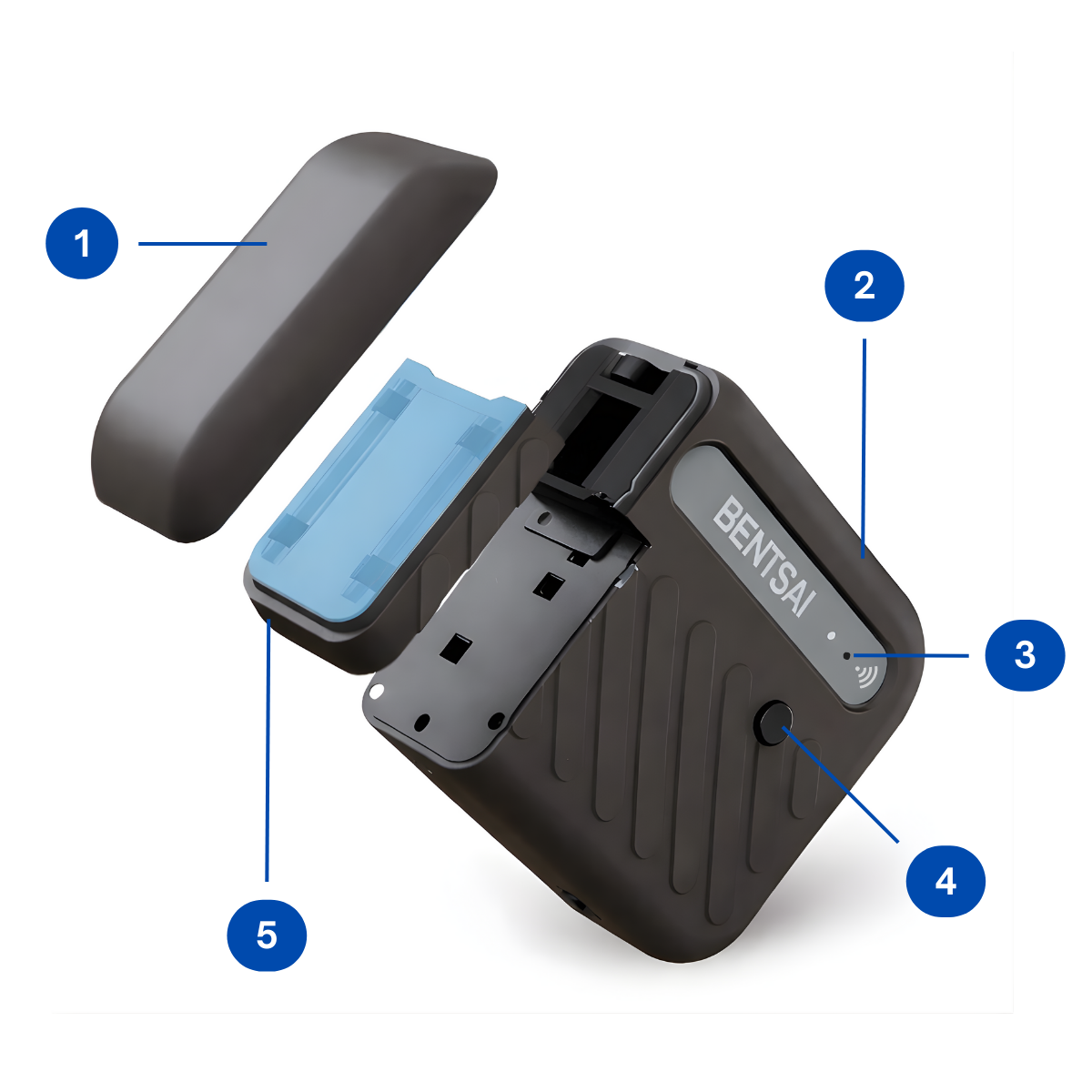 1
2
BENTSAI
3
4
5